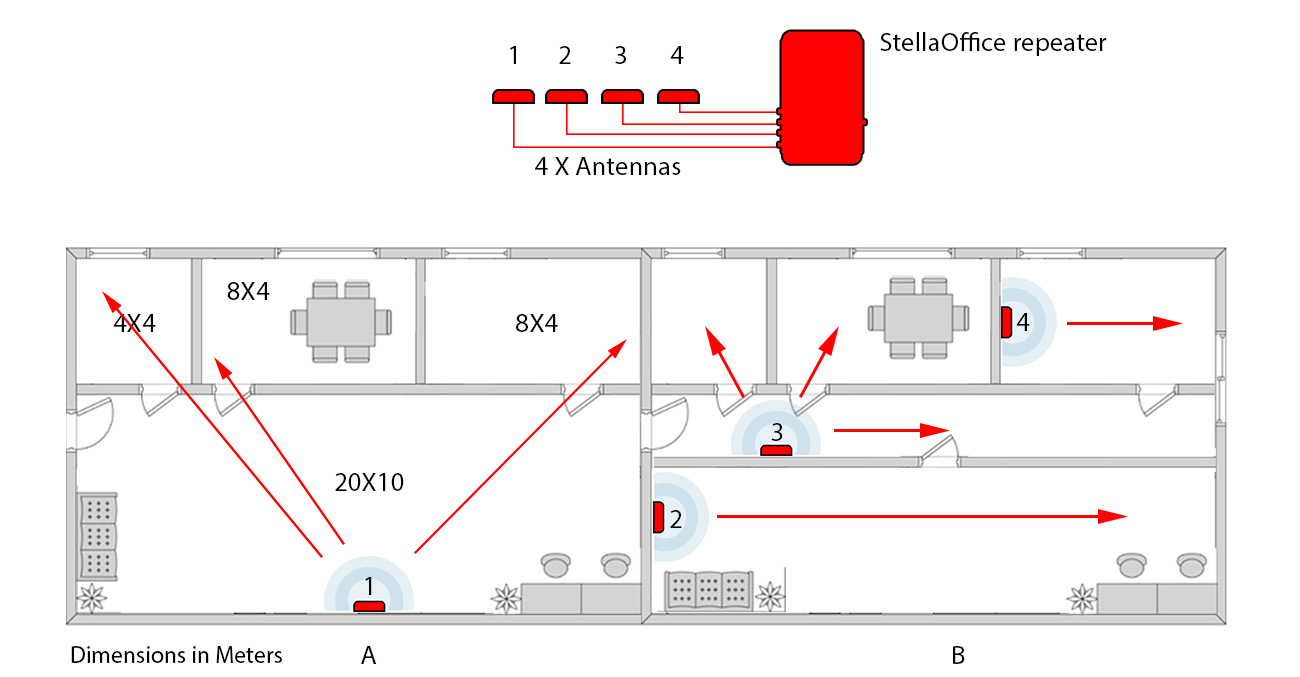 1 2 3 4

StellaOffice repeater

4 X Antennas

4X4

8X4

8X4

20X10

1

4

3

2

Dimensions in Meters

A

B